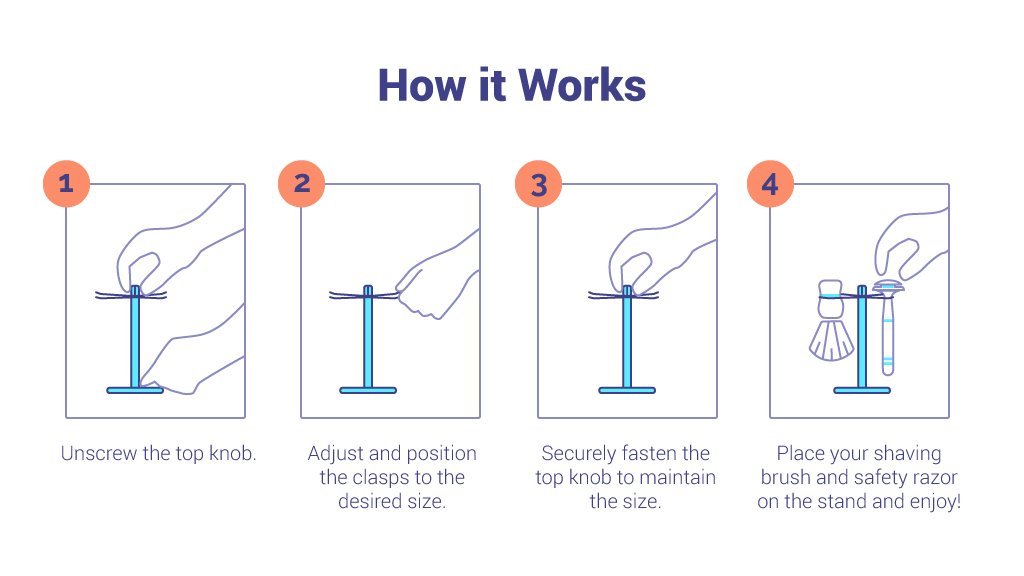 How it Works

1

Unscrew the top knob.

2

Adjust and position the clasps to the desired size.

3

Securely fasten the top knob to maintain the size.

4

Place your shaving brush and safety razor on the stand and enjoy!